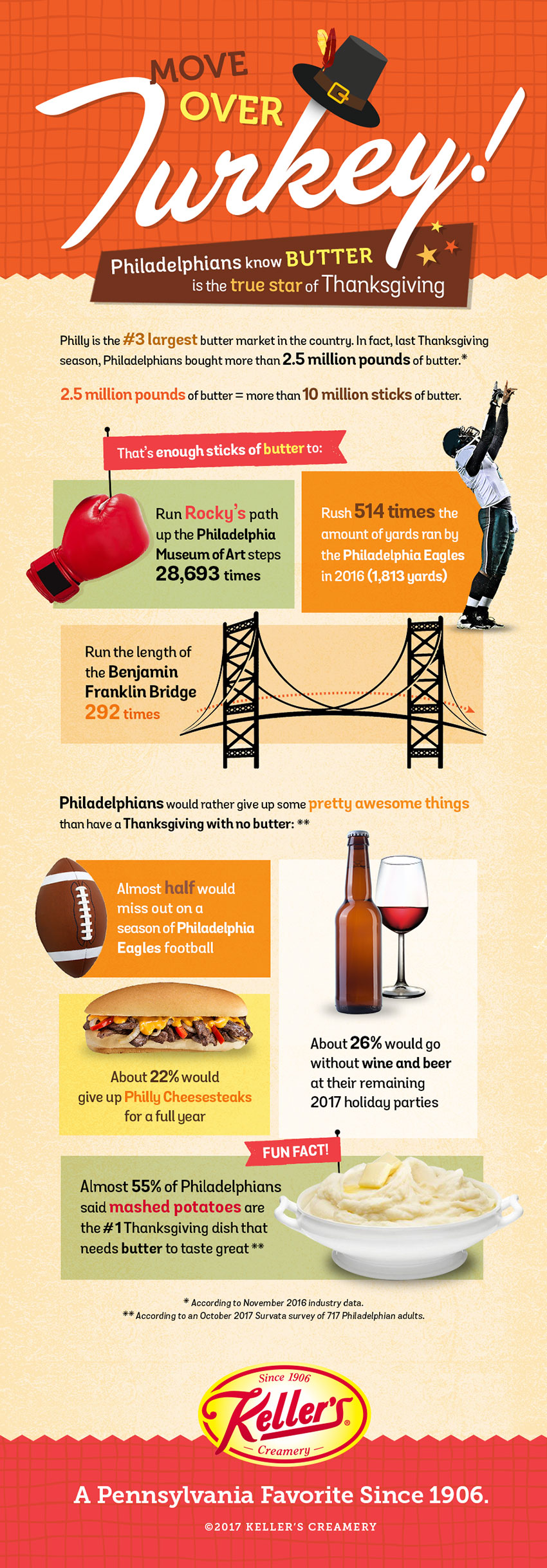 MOVE OVER Turkey!

Philadelphians know BUTTER is the true star of Thanksgiving

Philly is the #3 largest butter market in the country. In fact, last Thanksgiving season, Philadelphians bought more than 2.5 million pounds of butter.*

2.5 million pounds of butter = more than 10 million sticks of butter.

That's enough sticks of butter to:

Run Rocky's path up the Philadelphia Museum of Art steps 28,693 times

Rush 514 times the amount of yards ran by the Philadelphia Eagles in 2016 (1,813 yards)

Run the length of the Benjamin Franklin Bridge 292 times

Philadelphians would rather give up some pretty awesome things than have a Thanksgiving with no butter: **

Almost half would miss out on a season of Philadelphia Eagles football

About 22% would give up Philly Cheesesteaks for a full year

About 26% would go without wine and beer at their remaining 2017 holiday parties

FUN FACT!

Almost 55% of Philadelphians said mashed potatoes are the #1 Thanksgiving dish that needs butter to taste great **

* According to November 2016 industry data.
** According to an October 2017 Survata survey of 717 Philadelphian adults.

Since 1906
Keller's
Creamery

A Pennsylvania Favorite Since 1906.

©2017 KELLER'S CREAMERY